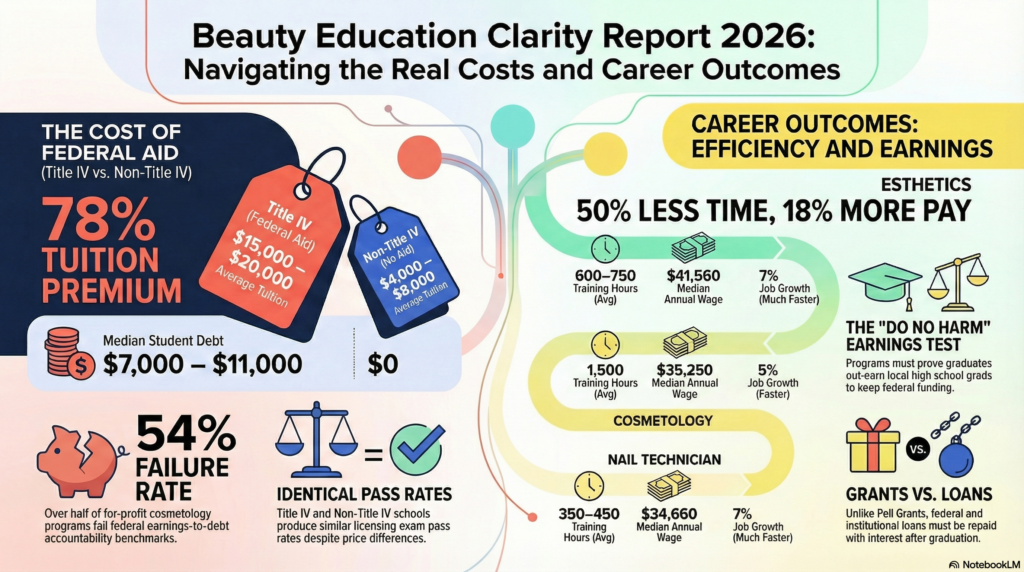 Beauty Education Clarity Report 2026: Navigating the Real Costs and Career Outcomes

THE COST OF FEDERAL AID
(Title IV vs. Non-Title IV)

78% TUITION PREMIUM

Title IV
(Federal Aid)
$15,000 – $20,000
Average Tuition

Non-Title IV
(No Aid)
$4,000 – $8,000
Average Tuition

Median Student Debt
$7,000 – $11,000
$0

54% FAILURE RATE
Over half of for-profit cosmetology programs fail federal earnings-to-debt accountability benchmarks.

=

IDENTICAL PASS RATES
Title IV and Non-Title IV schools produce similar licensing exam pass rates despite price differences.

CAREER OUTCOMES: EFFICIENCY AND EARNINGS

ESTHETICS
50% LESS TIME, 18% MORE PAY

600–750
Training Hours (Avg)
$41,560
Median Annual Wage
7%
Job Growth (Much Faster)

1,500
Training Hours (Avg)
$35,250
Median Annual Wage
5%
Job Growth (Faster)

COSMETOLOGY

NAIL TECHNICIAN

350–450
Training Hours (Avg)
$34,660
Median Annual Wage
7%
Job Growth (Much Faster)

THE "DO NO HARM" EARNINGS TEST
Programs must prove graduates out-earn local high school grads to keep federal funding.

VS.

GRANTS VS. LOANS
Unlike Pell Grants, federal and institutional loans must be repaid with interest after graduation.

NotebookLM